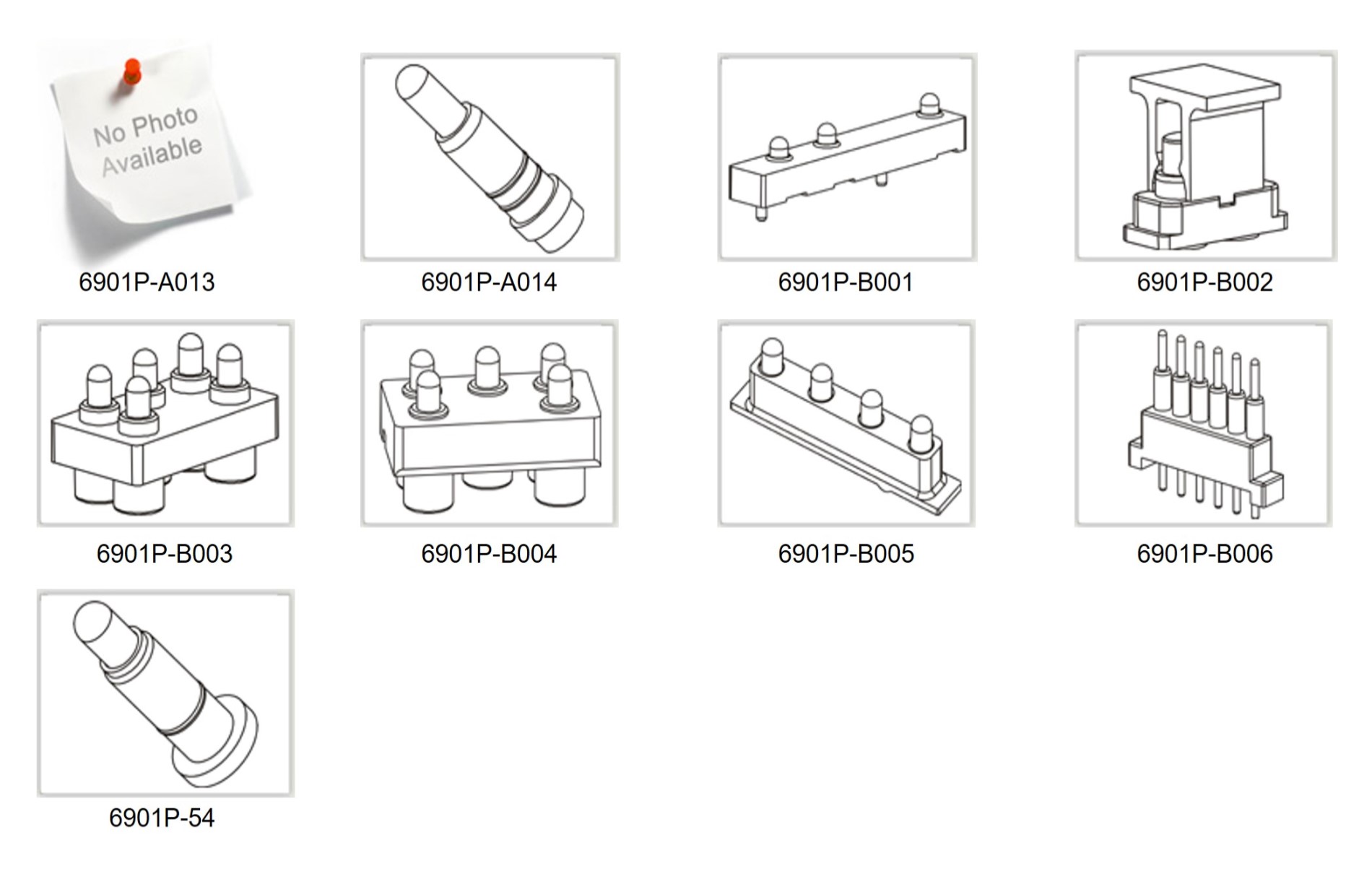 No Photo Available

6901P-A013

6901P-A014

6901P-B001

6901P-B002

6901P-B003

6901P-B004

6901P-B005

6901P-B006

6901P-54